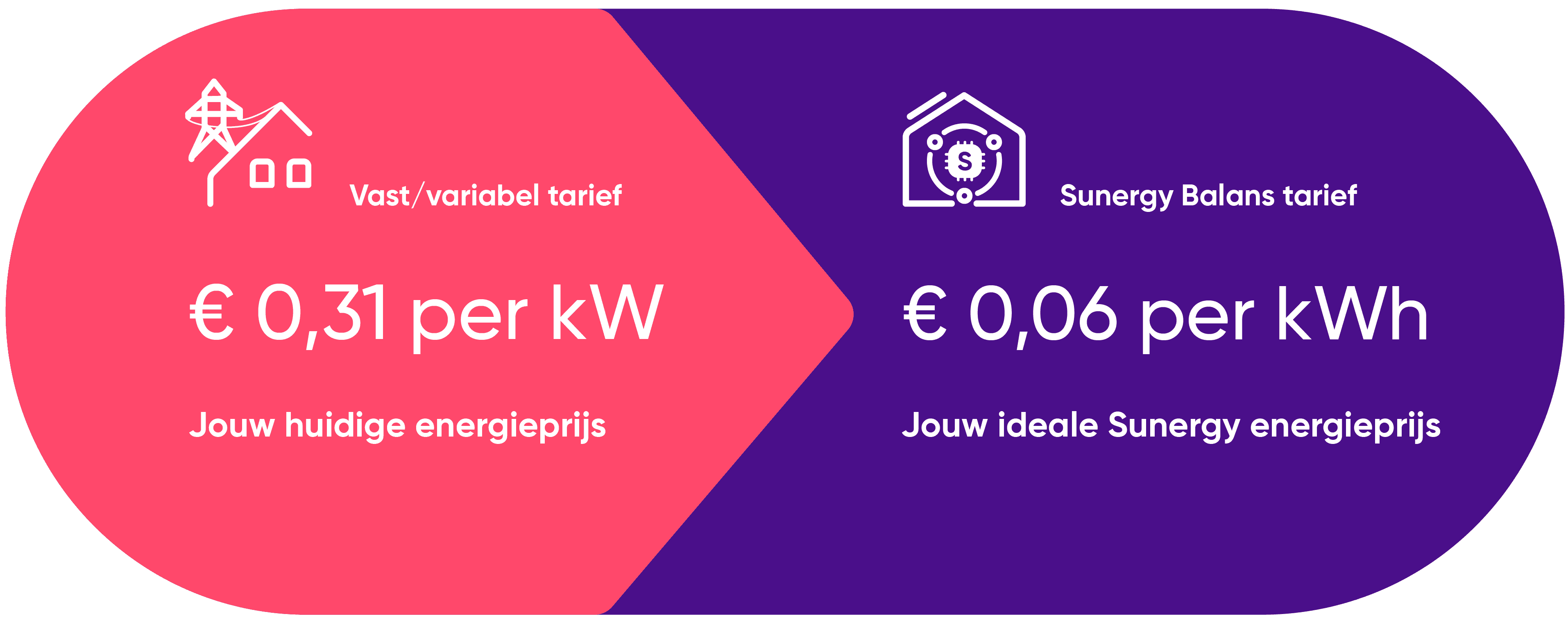 Vast/variabel tarief

€ 0,31 per kW

Jouw huidige energieprijs

S

Sunergy Balans tarief

€ 0,06 per kWh

Jouw ideale Sunergy energieprijs